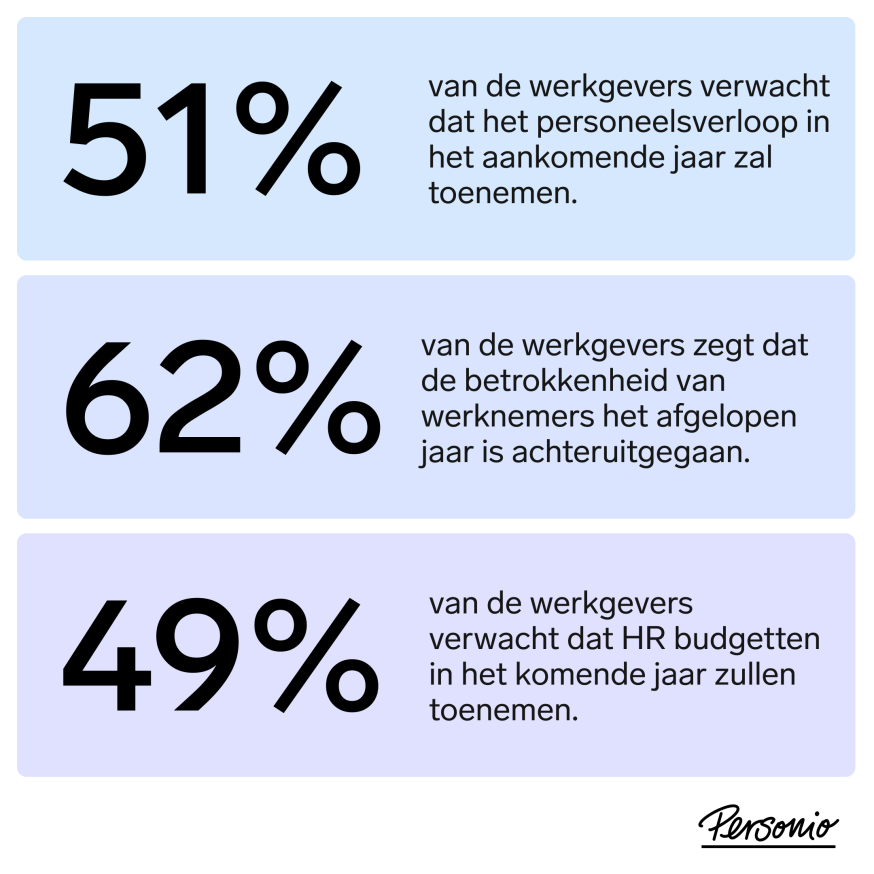 51%

van de werkgevers verwacht dat het personeelsverloop in het aankomende jaar zal toenemen.

62%

van de werkgevers zegt dat de betrokkenheid van werknemers het afgelopen jaar is achteruitgegaan.

49%

van de werkgevers verwacht dat HR budgetten in het komende jaar zullen toenemen.

Personio